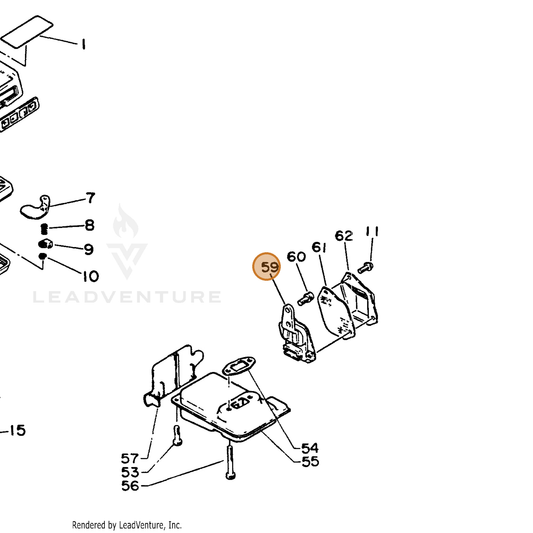 1
7
8
9
10
LEADVENTURE
59
60
61
62
11
15
54
55
57
53
56
Rendered by LeadVenture, Inc.