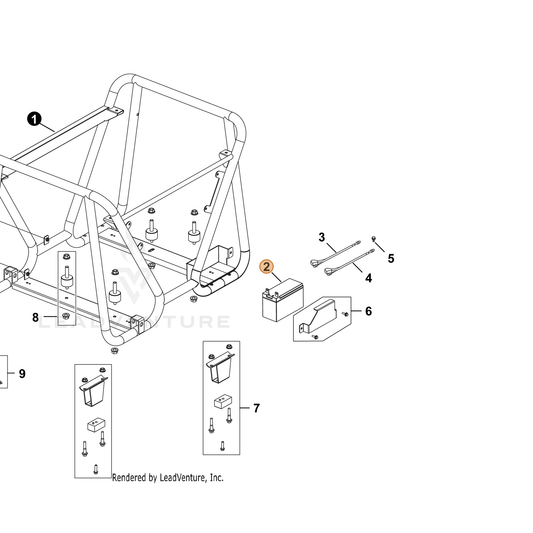 1
3
5
2
4
6
8
LEADVENTURE
9
7
Rendered by LeadVenture, Inc.