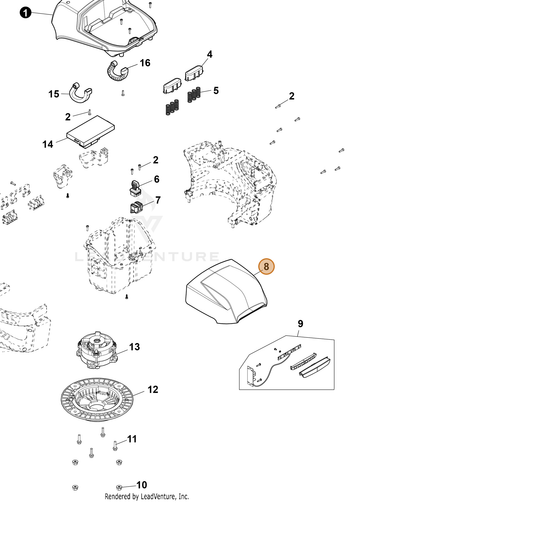 1
16
4
15
5
2
2
14
2
6
7
LEADVENTURE
8
9
13
12
11
10
Rendered by LeadVenture, Inc.