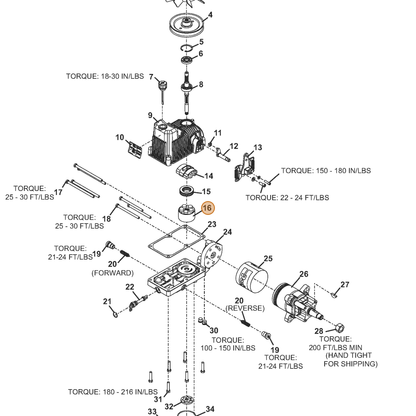 4
5
6
TORQUE: 18-30 IN/LBS
7
8
9
10
11
12
13
TORQUE: 150 - 180 IN/LBS
14
15
TORQUE: 22 - 24 FT/LBS
TORQUE: 25 - 30 FT/LBS
17
16
TORQUE: 25 - 30 FT/LBS
18
23
24
TORQUE: 21-24 FT/LBS
19
20
(FORWARD)
25
26
27
22
21
20
(REVERSE)
30
TORQUE: 100 - 150 IN/LBS
19
TORQUE: 21-24 FT/LBS
28
TORQUE: 200 FT/LBS MIN (HAND TIGHT FOR SHIPPING)
TORQUE: 180 - 216 IN/LBS
31
32
33
34