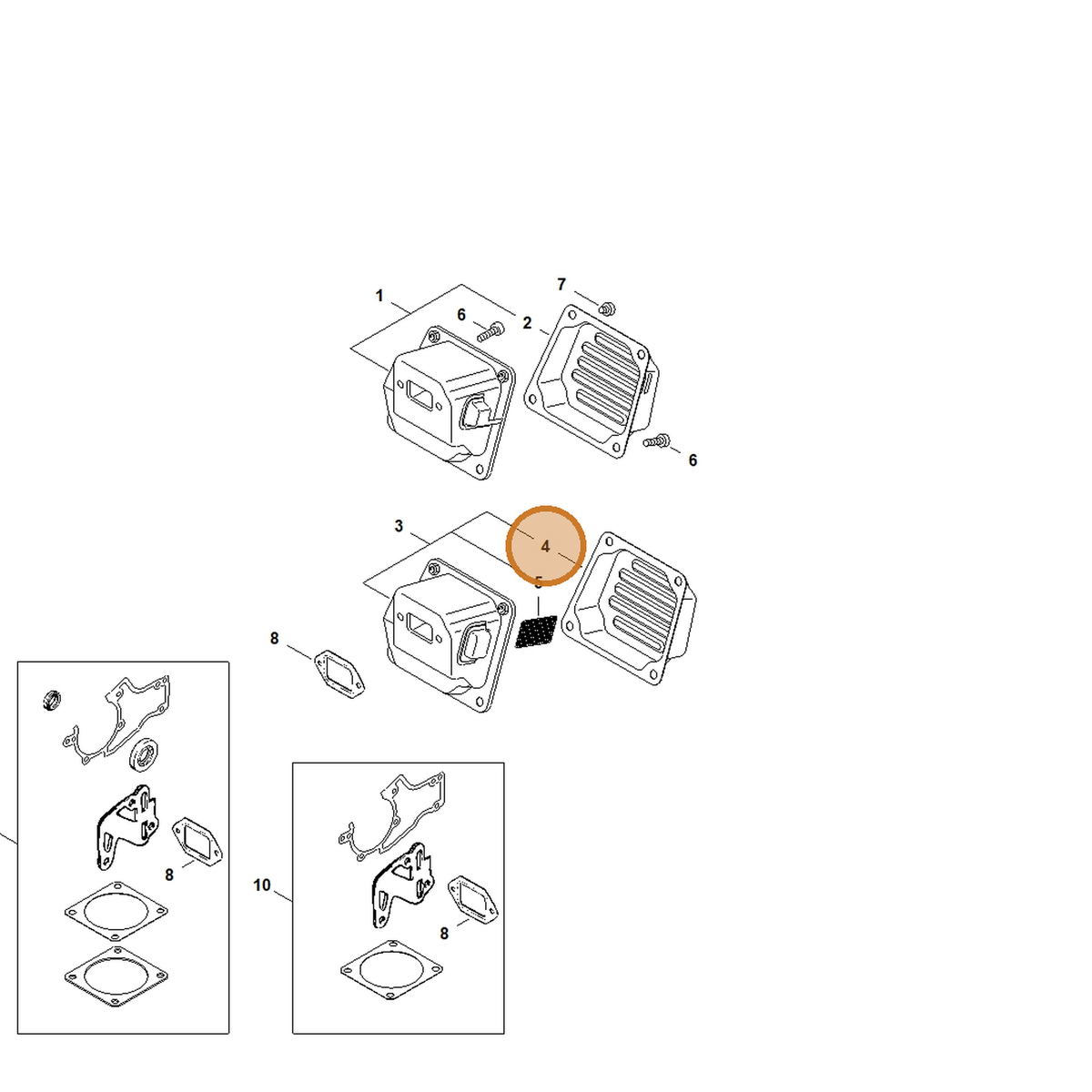 1
6
2
7
6
3
4
5
8
8
10
8